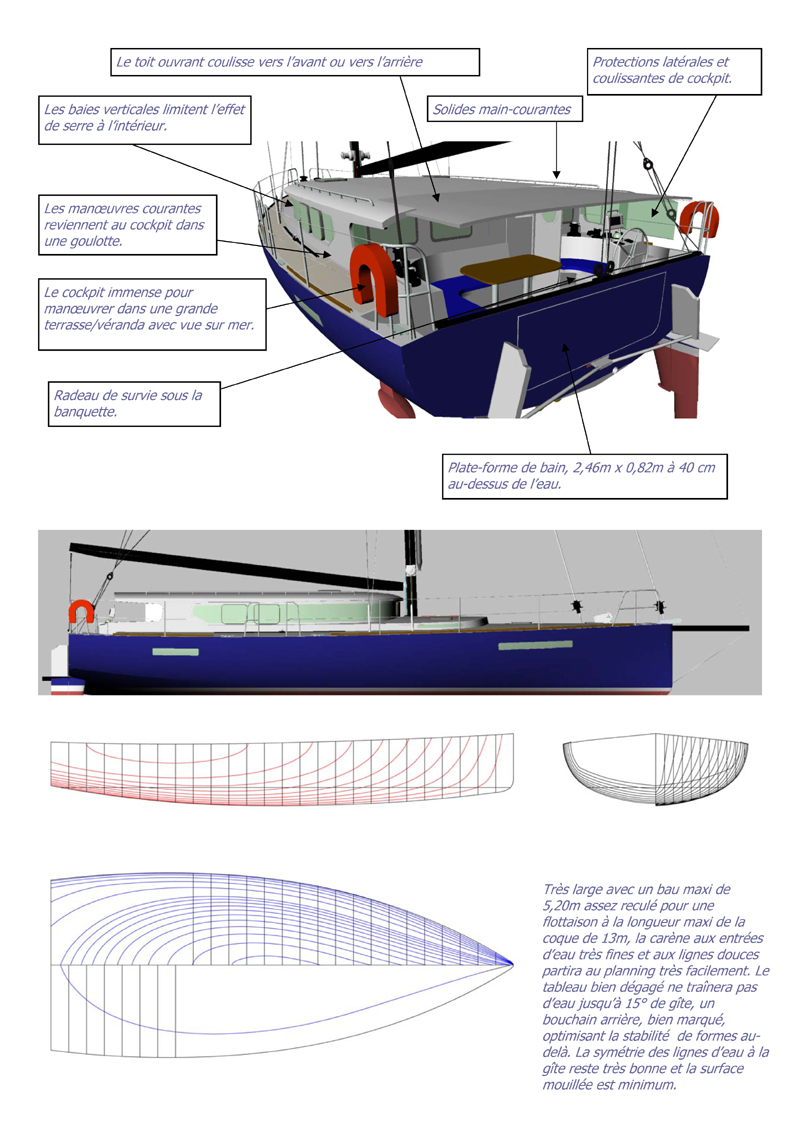 Le toit ouvrant coulisse vers l'avant ou vers l'arrière

Protections latérales et coulissantes de cockpit.

Les baies verticales limitent l'effet de serre à l'intérieur.

Solides main-courantes

Les manœuvres courantes reviennent au cockpit dans une goulotte.

Le cockpit immense pour manœuvrer dans une grande terrasse/véranda avec vue sur mer.

Radeau de survie sous la banquette.

Plate-forme de bain, 2,46m x 0,82m à 40 cm au-dessus de l'eau.

Très large avec un bau maxi de 5,20m assez reculé pour une flottaison à la longueur maxi de la coque de 13m, la carène aux entrées d'eau très fines et aux lignes douces partira au planning très facilement. Le tableau bien dégagé ne traînera pas d'eau jusqu'à 15° de gîte, un bouchain arrière, bien marqué, optimisant la stabilité de formes au-delà. La symétrie des lignes d'eau à la gîte reste très bonne et la surface mouillée est minimum.